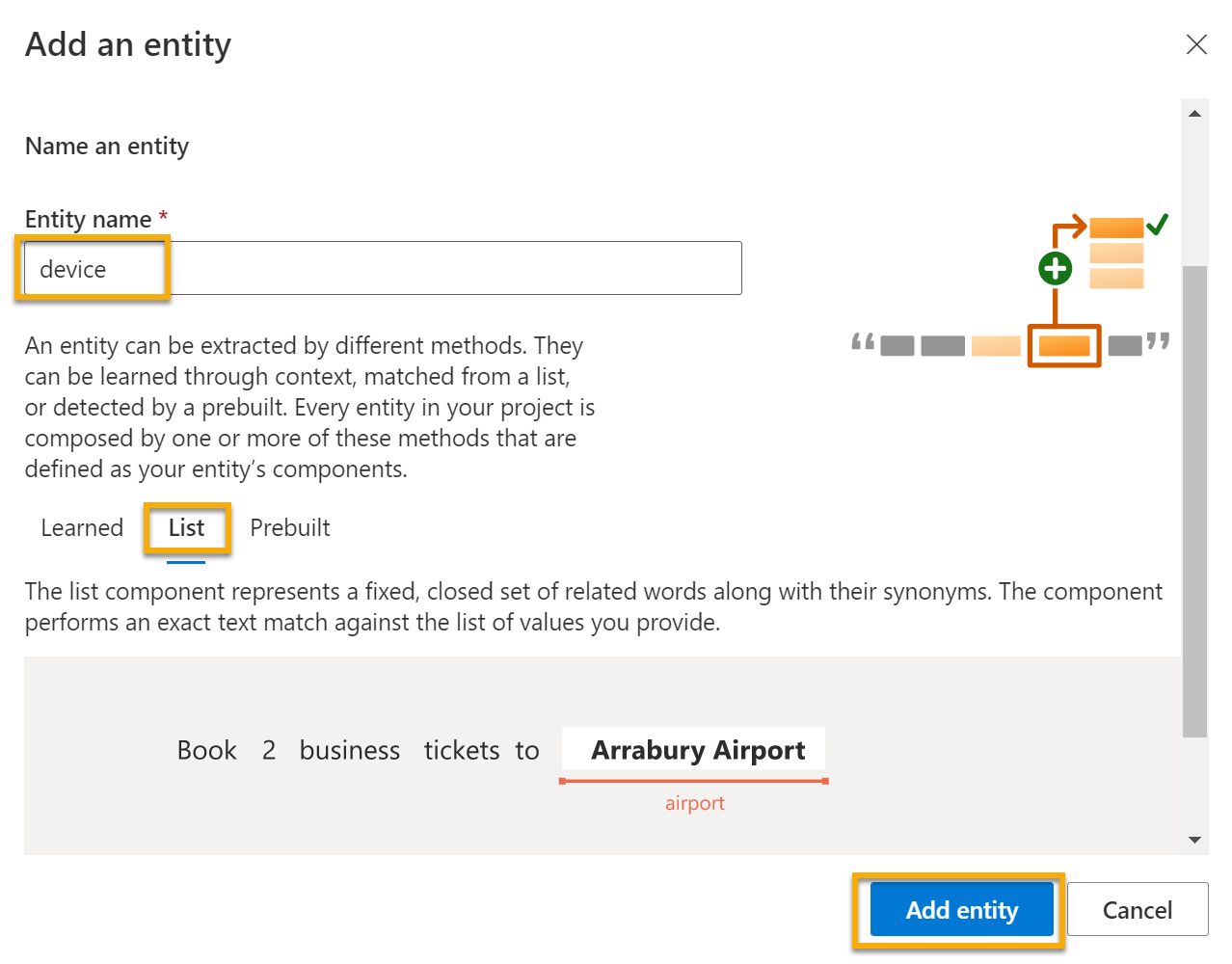 Add an entity

Name an entity

Entity name *

device

An entity can be extracted by different methods. They can be learned through context, matched from a list, or detected by a prebuilt. Every entity in your project is composed by one or more of these methods that are defined as your entity's components.

Learned List Prebuilt

The list component represents a fixed, closed set of related words along with their synonyms. The component performs an exact text match against the list of values you provide.

Book 2 business tickets to Arrabury Airport

airport

Add entity Cancel